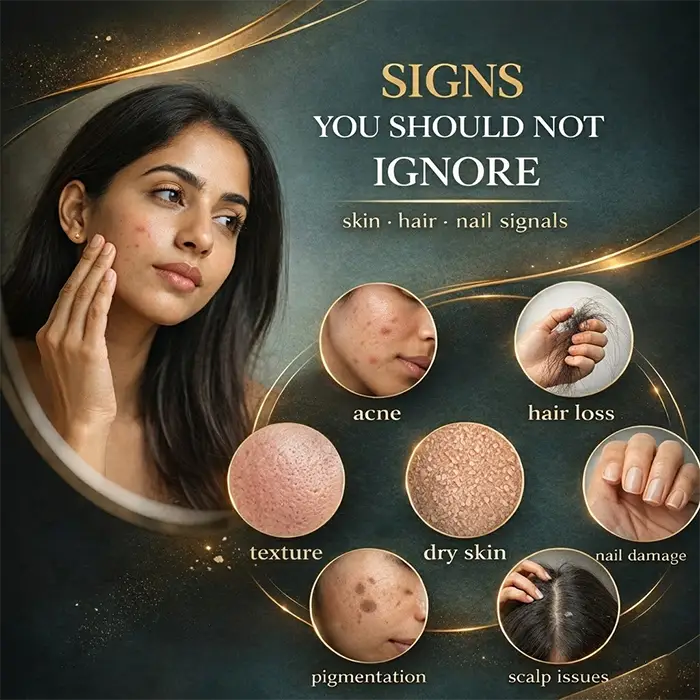 SIGNS
YOU SHOULD NOT
IGNORE

skin · hair · nail signals

acne

hair loss

texture

dry skin

nail damage

pigmentation

scalp issues